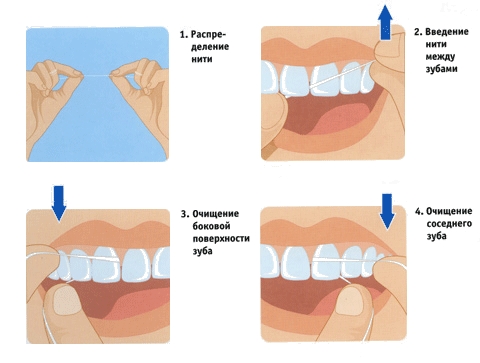 1. Распределение нити

2. Введение нити между зубами

3. Очищение боковой поверхности зуба

4. Очищение соседнего зуба